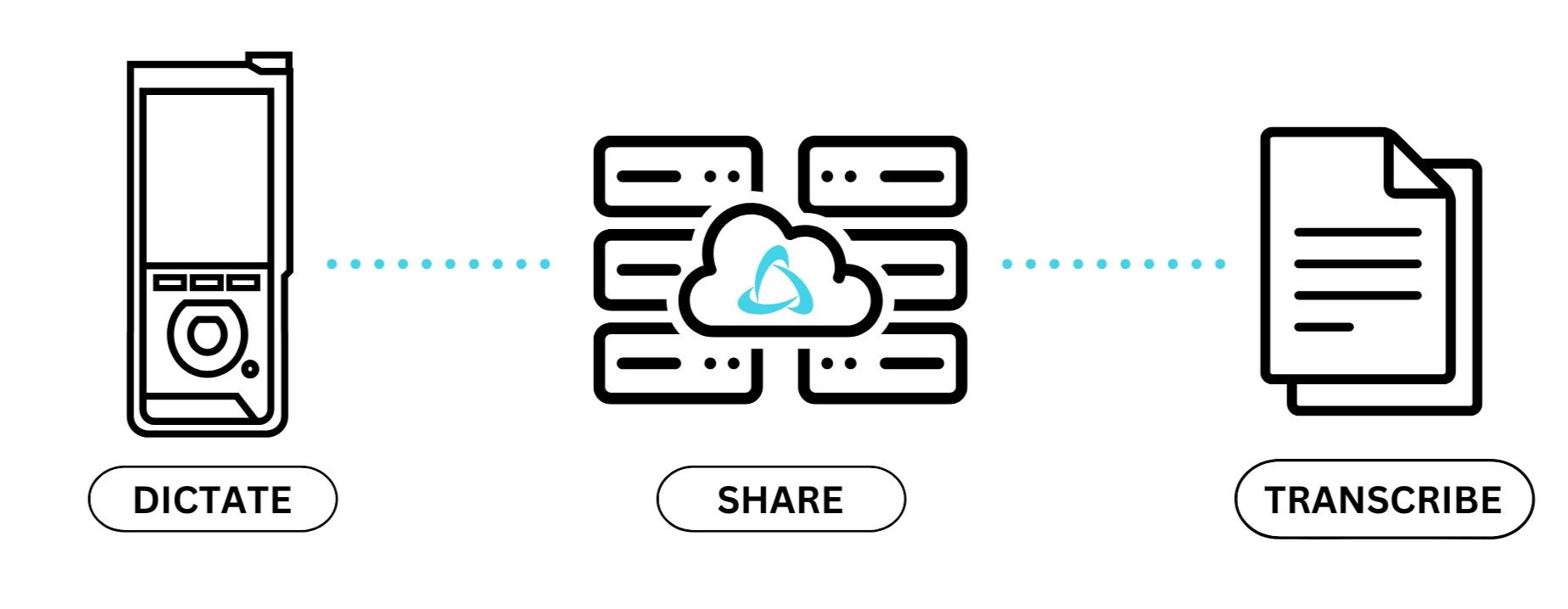 DICTATE

SHARE

TRANSCRIBE