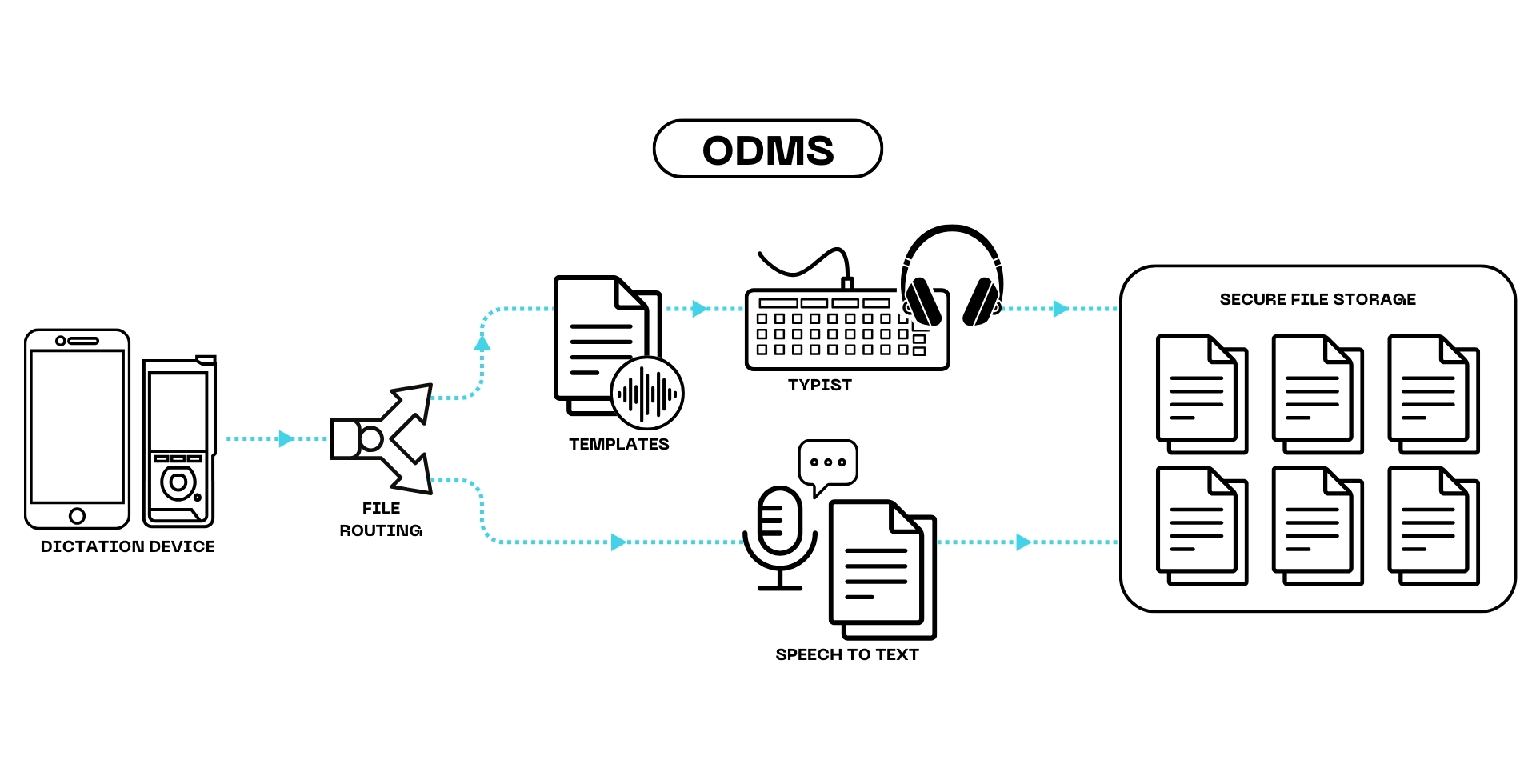 ODMS

DICTATION DEVICE

FILE ROUTING

TEMPLATES

TYPIST

SPEECH TO TEXT

SECURE FILE STORAGE