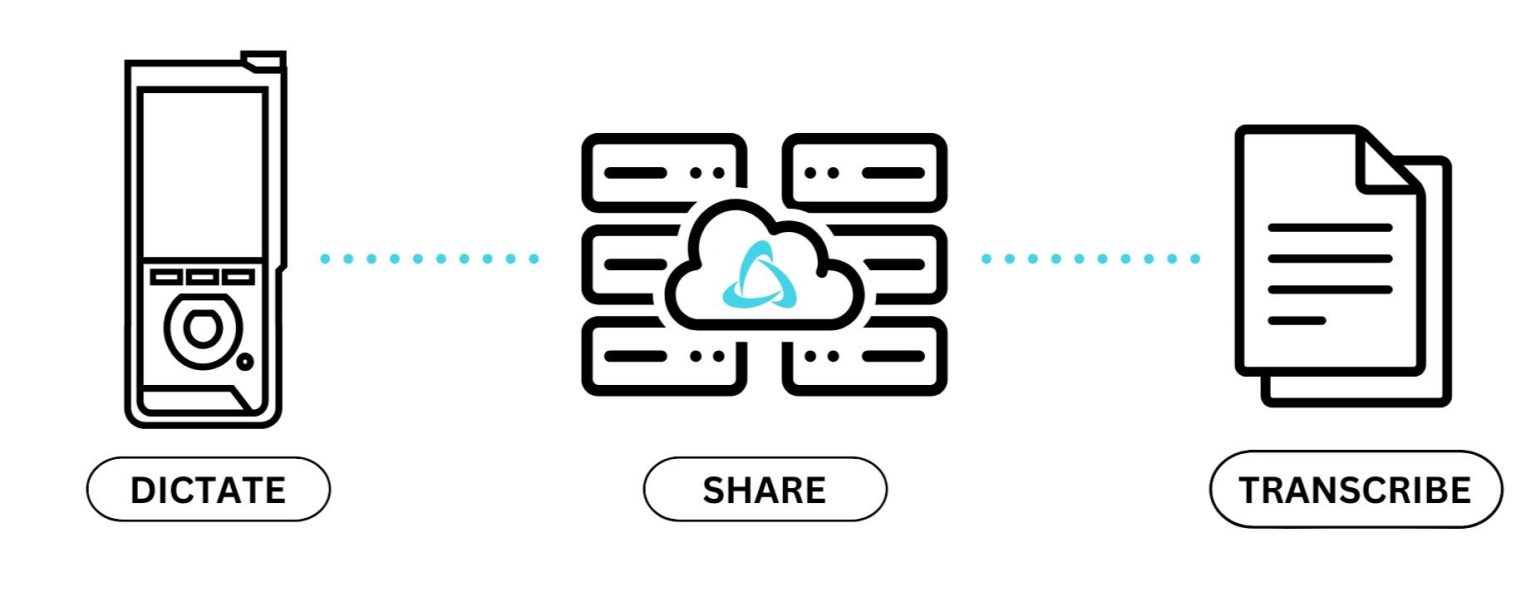 DICTATE

SHARE

TRANSCRIBE