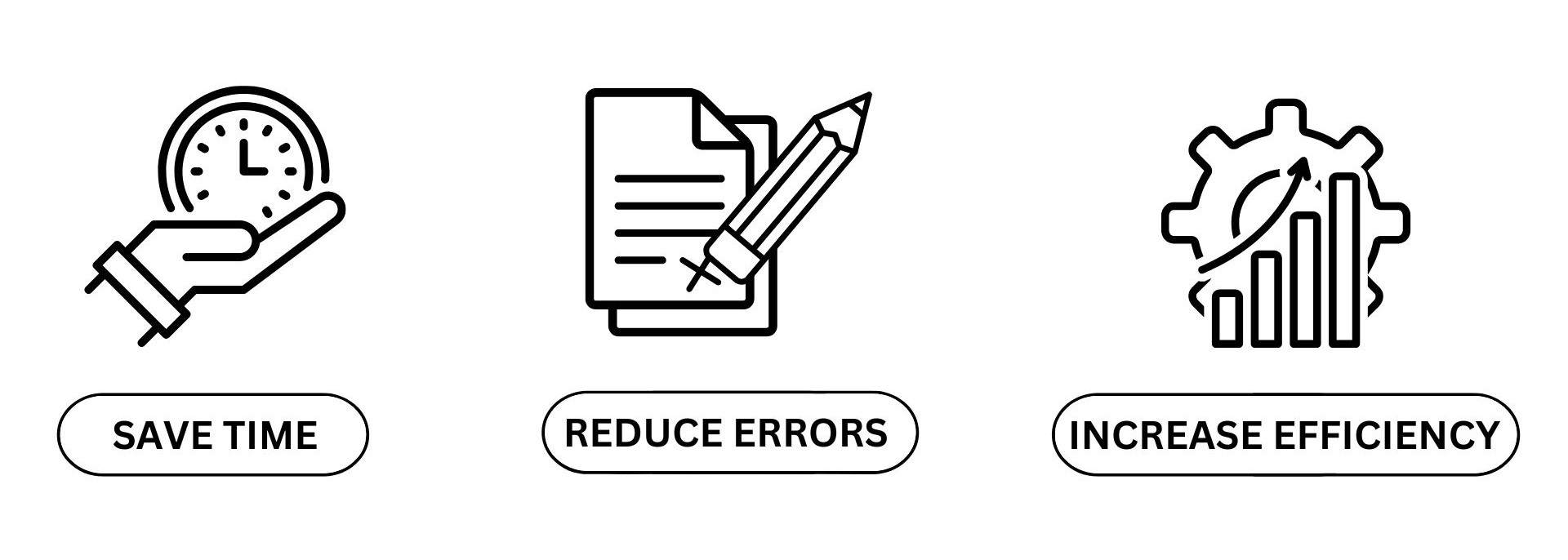 SAVE TIME

REDUCE ERRORS

INCREASE EFFICIENCY