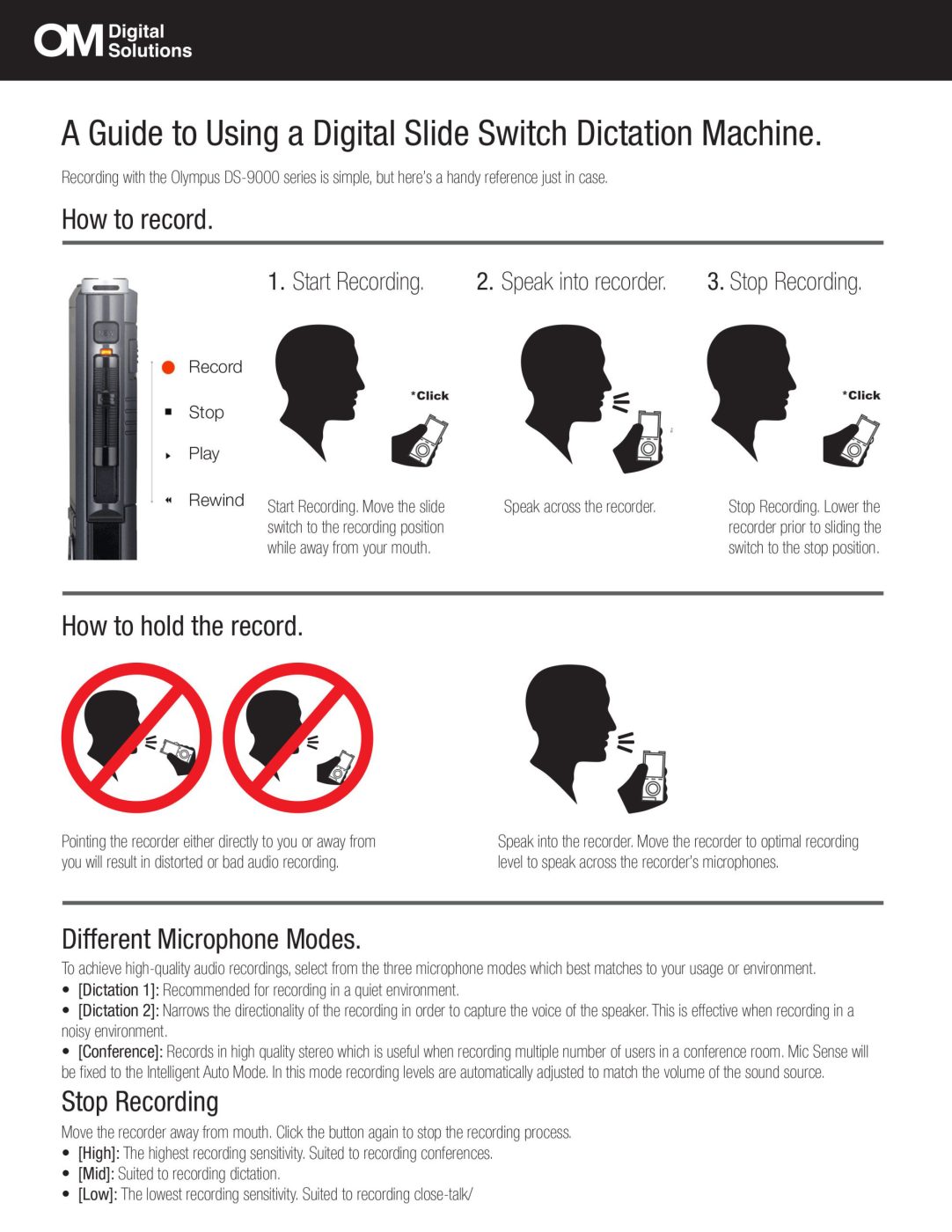 OM Digital Solutions

A Guide to Using a Digital Slide Switch Dictation Machine.

Recording with the Olympus DS-9000 series is simple, but here's a handy reference just in case.

How to record.

Record

Stop

Play

Rewind

1. Start Recording.

*Click

Start Recording. Move the slide switch to the recording position while away from your mouth.

2. Speak into recorder.

Speak across the recorder.

3. Stop Recording.

*Click

Stop Recording. Lower the recorder prior to sliding the switch to the stop position.

How to hold the record.

Pointing the recorder either directly to you or away from you will result in distorted or bad audio recording.

Speak into the recorder. Move the recorder to optimal recording level to speak across the recorder's microphones.

Different Microphone Modes.

To achieve high-quality audio recordings, select from the three microphone modes which best matches to your usage or environment.

• [Dictation 1]: Recommended for recording in a quiet environment.

• [Dictation 2]: Narrows the directionality of the recording in order to capture the voice of the speaker. This is effective when recording in a noisy environment.

• [Conference]: Records in high quality stereo which is useful when recording multiple number of users in a conference room. Mic Sense will be fixed to the Intelligent Auto Mode. In this mode recording levels are automatically adjusted to match the volume of the sound source.

Stop Recording

Move the recorder away from mouth. Click the button again to stop the recording process.

• [High]: The highest recording sensitivity. Suited to recording conferences.

• [Mid]: Suited to recording dictation.

• [Low]: The lowest recording sensitivity. Suited to recording close-talk/